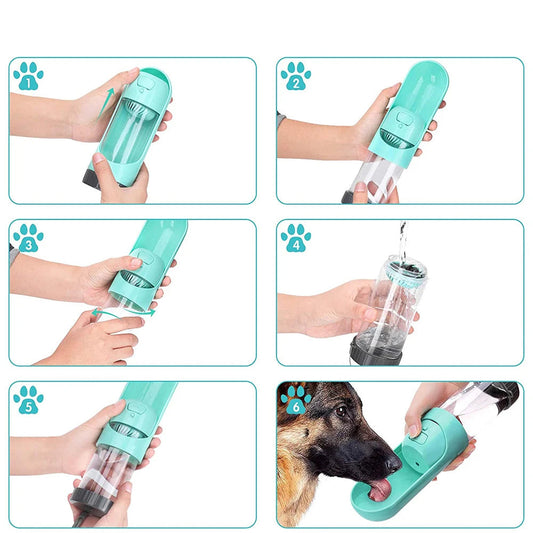 1

2

3

4

5

6